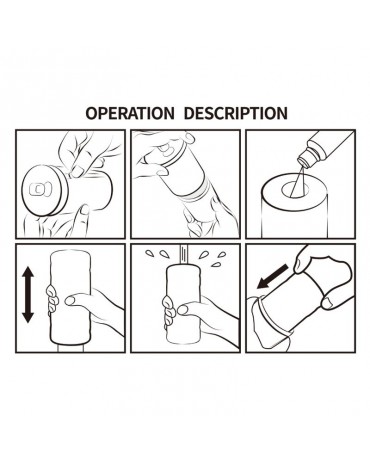 OPERATION DESCRIPTION