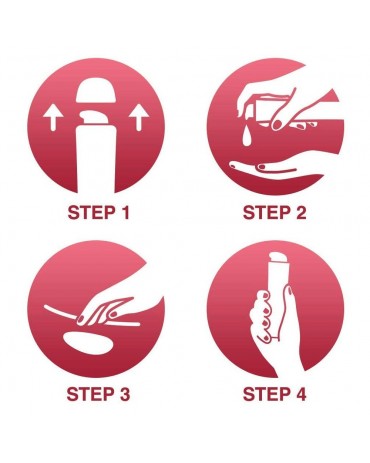 STEP 1

STEP 2

STEP 3

STEP 4