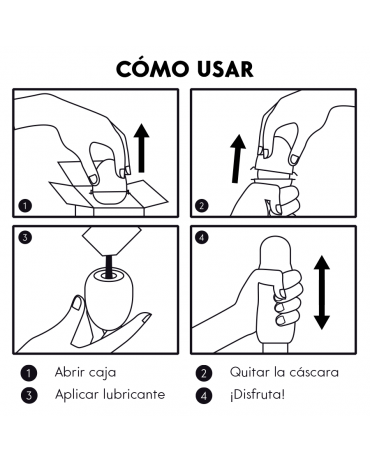 CÓMO USAR

1

2

3

4

1 Abrir caja

2 Quitar la cáscara

3 Aplicar lubricante

4 ¡Disfruta!