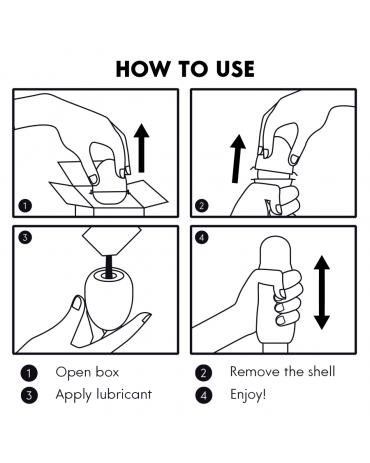 HOW TO USE

1

2

3

4

1 Open box

2 Remove the shell

3 Apply lubricant

4 Enjoy!