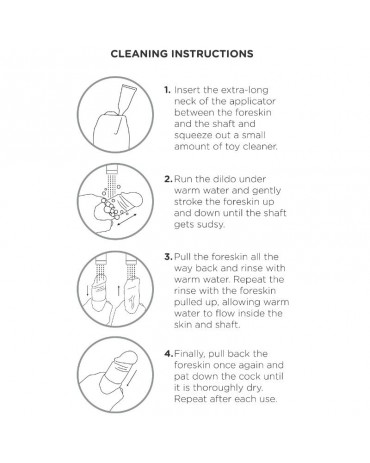 CLEANING INSTRUCTIONS

1. Insert the extra-long neck of the applicator between the foreskin and the shaft and squeeze out a small amount of toy cleaner.

2. Run the dildo under warm water and gently stroke the foreskin up and down until the shaft gets sudsy.

3. Pull the foreskin all the way back and rinse with warm water. Repeat the rinse with the foreskin pulled up, allowing warm water to flow inside the skin and shaft.

4. Finally, pull back the foreskin once again and pat down the cock until it is thoroughly dry. Repeat after each use.