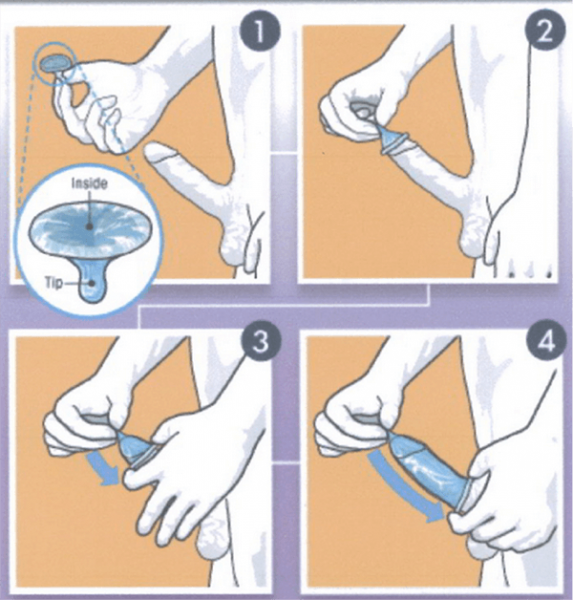 1

Inside

Tip

2

3

4